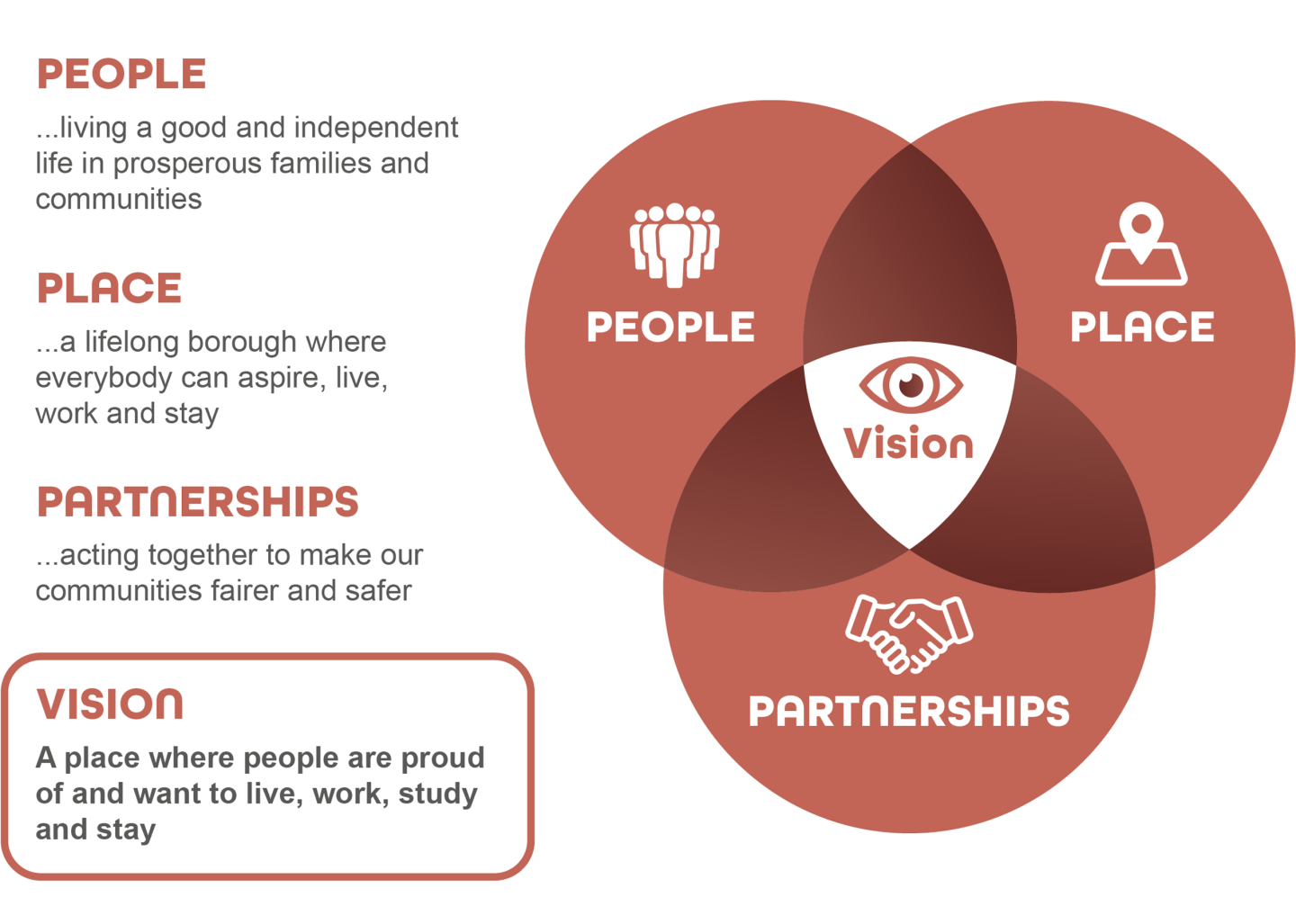 PEOPLE

...living a good and independent life in prosperous families and communities

PLACE

...a lifelong borough where everybody can aspire, live, work and stay

PARTNERSHIPS

...acting together to make our communities fairer and safer

VISION

A place where people are proud of and want to live, work, study and stay

PEOPLE

PLACE

Vision

PARTNERSHIPS